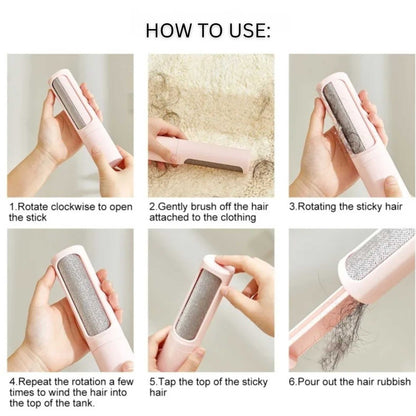 HOW TO USE:

1.Rotate clockwise to open the stick

2.Gently brush off the hair attached to the clothing

3.Rotating the sticky hair

4.Repeat the rotation a few times to wind the hair into the top of the tank.

5.Tap the top of the sticky hair

6.Pour out the hair rubbish