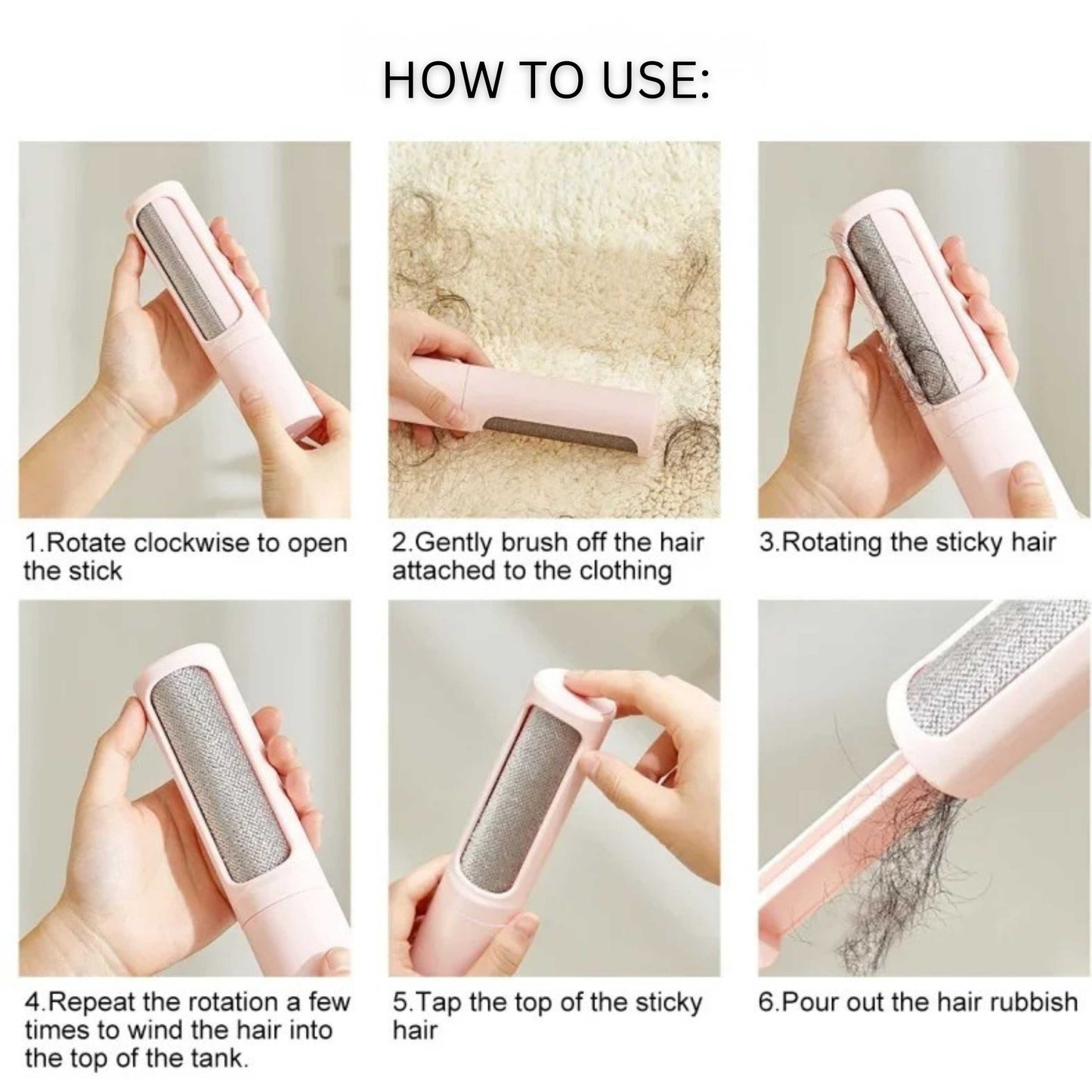 HOW TO USE:

1.Rotate clockwise to open the stick

2.Gently brush off the hair attached to the clothing

3.Rotating the sticky hair

4.Repeat the rotation a few times to wind the hair into the top of the tank.

5.Tap the top of the sticky hair

6.Pour out the hair rubbish